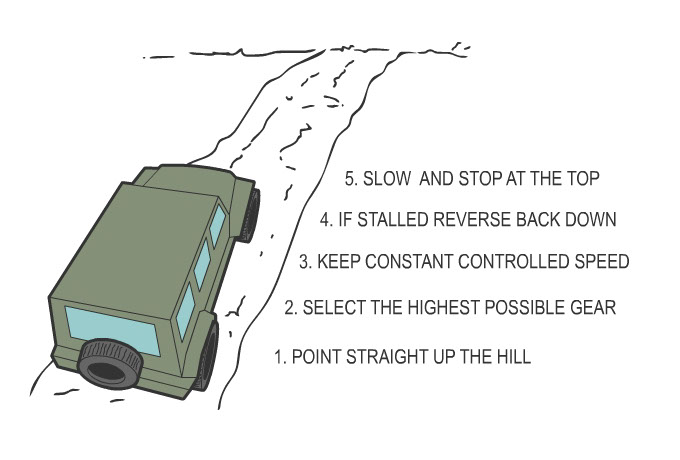 5. SLOW AND STOP AT THE TOP

4. IF STALLED REVERSE BACK DOWN

3. KEEP CONSTANT CONTROLLED SPEED

2. SELECT THE HIGHEST POSSIBLE GEAR

1. POINT STRAIGHT UP THE HILL