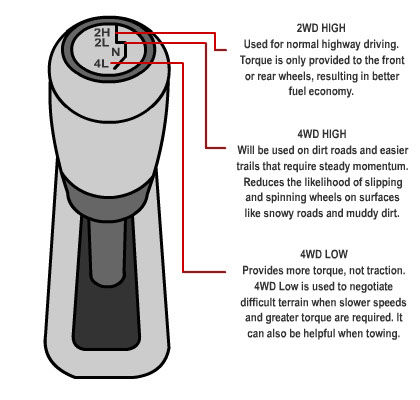 2H
2L
N
4L

2WD HIGH
Used for normal highway driving. Torque is only provided to the front or rear wheels, resulting in better fuel economy.

4WD HIGH
Will be used on dirt roads and easier trails that require steady momentum. Reduces the likelihood of slipping and spinning wheels on surfaces like snowy roads and muddy dirt.

4WD LOW
Provides more torque, not traction. 4WD Low is used to negotiate difficult terrain when slower speeds and greater torque are required. It can also be helpful when towing.